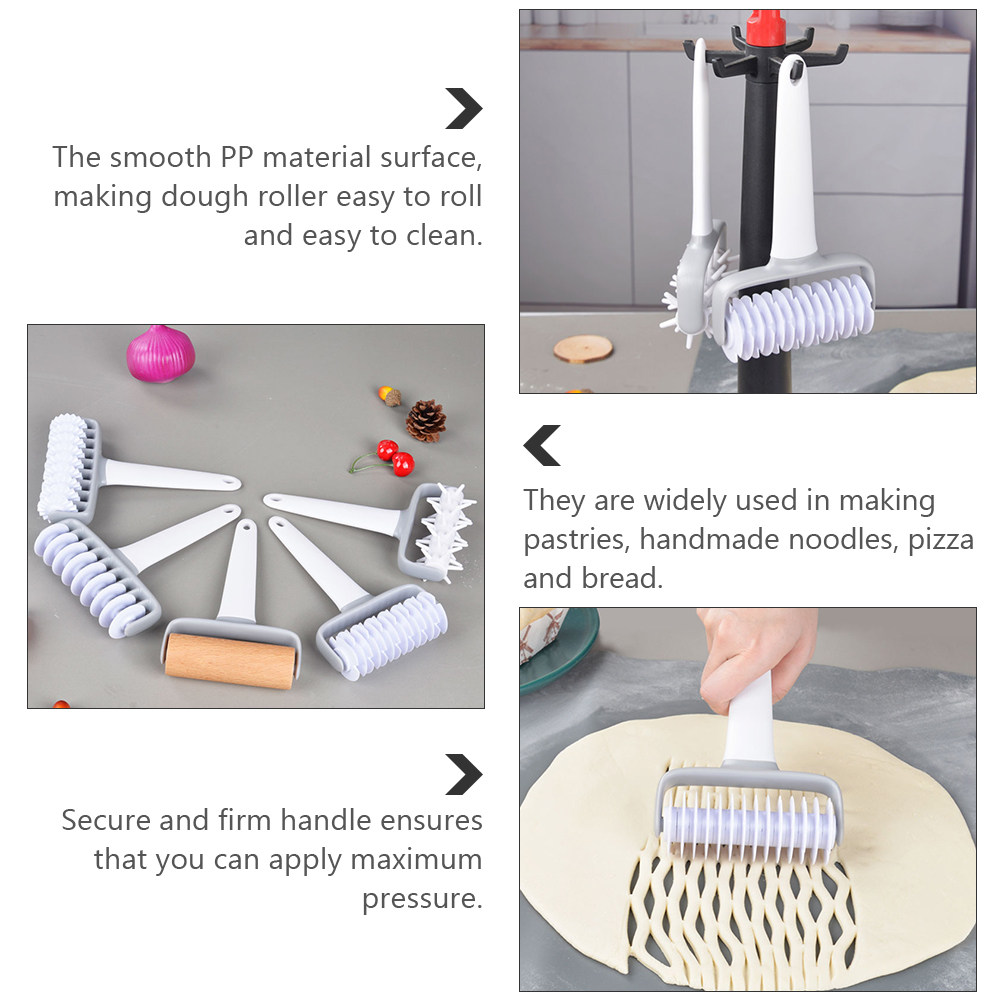 The smooth PP material surface, making dough roller easy to roll and easy to clean.

They are widely used in making pastries, handmade noodles, pizza and bread.

Secure and firm handle ensures that you can apply maximum pressure.